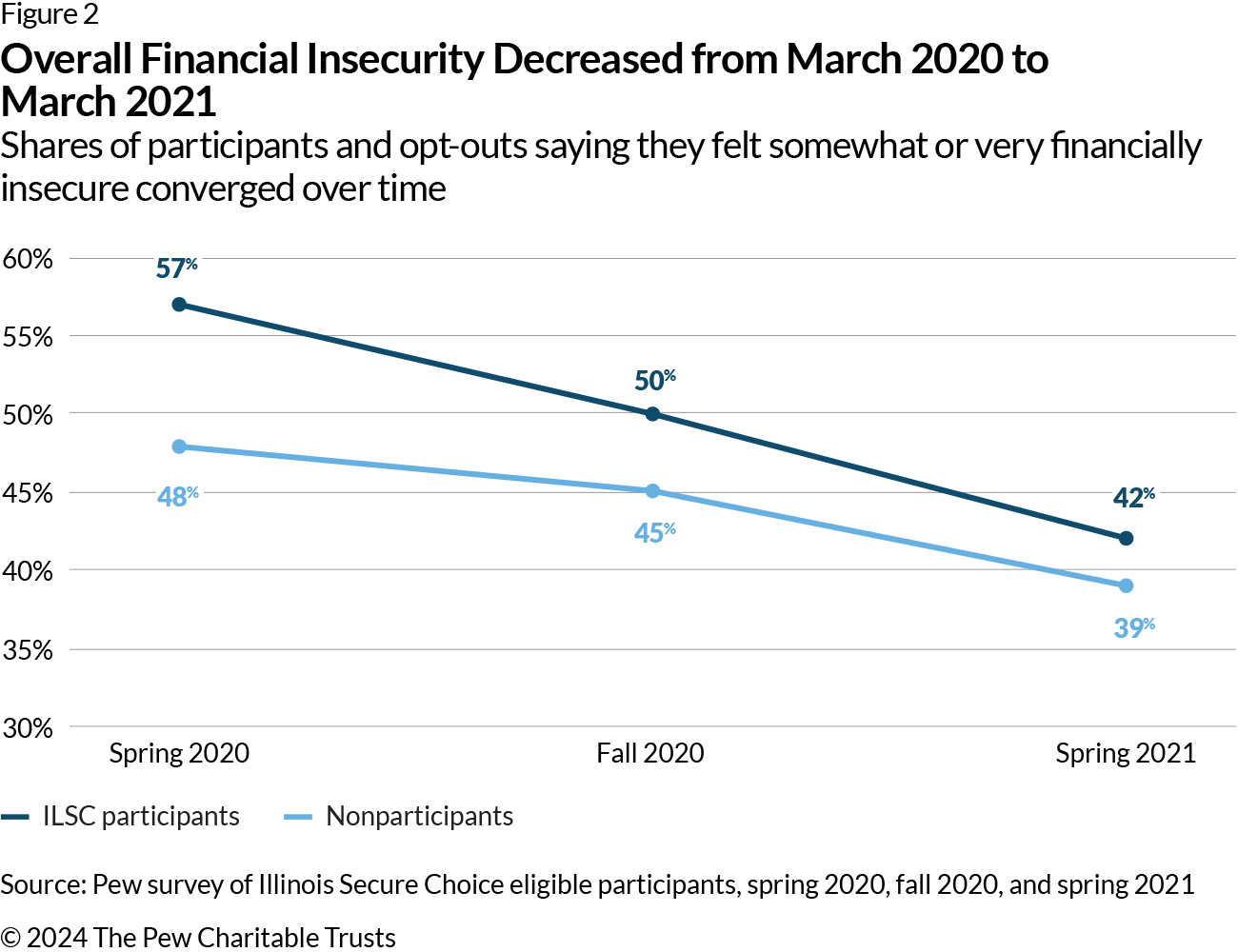 Figure 2

Overall Financial Insecurity Decreased from March 2020 to March 2021

Shares of participants and opt-outs saying they felt somewhat or very financially insecure converged over time

60%
55%
50%
45%
40%
35%
30%

57%
50%
42%
48%
45%
39%

Spring 2020
Fall 2020
Spring 2021

ILSC participants
Nonparticipants

Source: Pew survey of Illinois Secure Choice eligible participants, spring 2020, fall 2020, and spring 2021

© 2024 The Pew Charitable Trusts