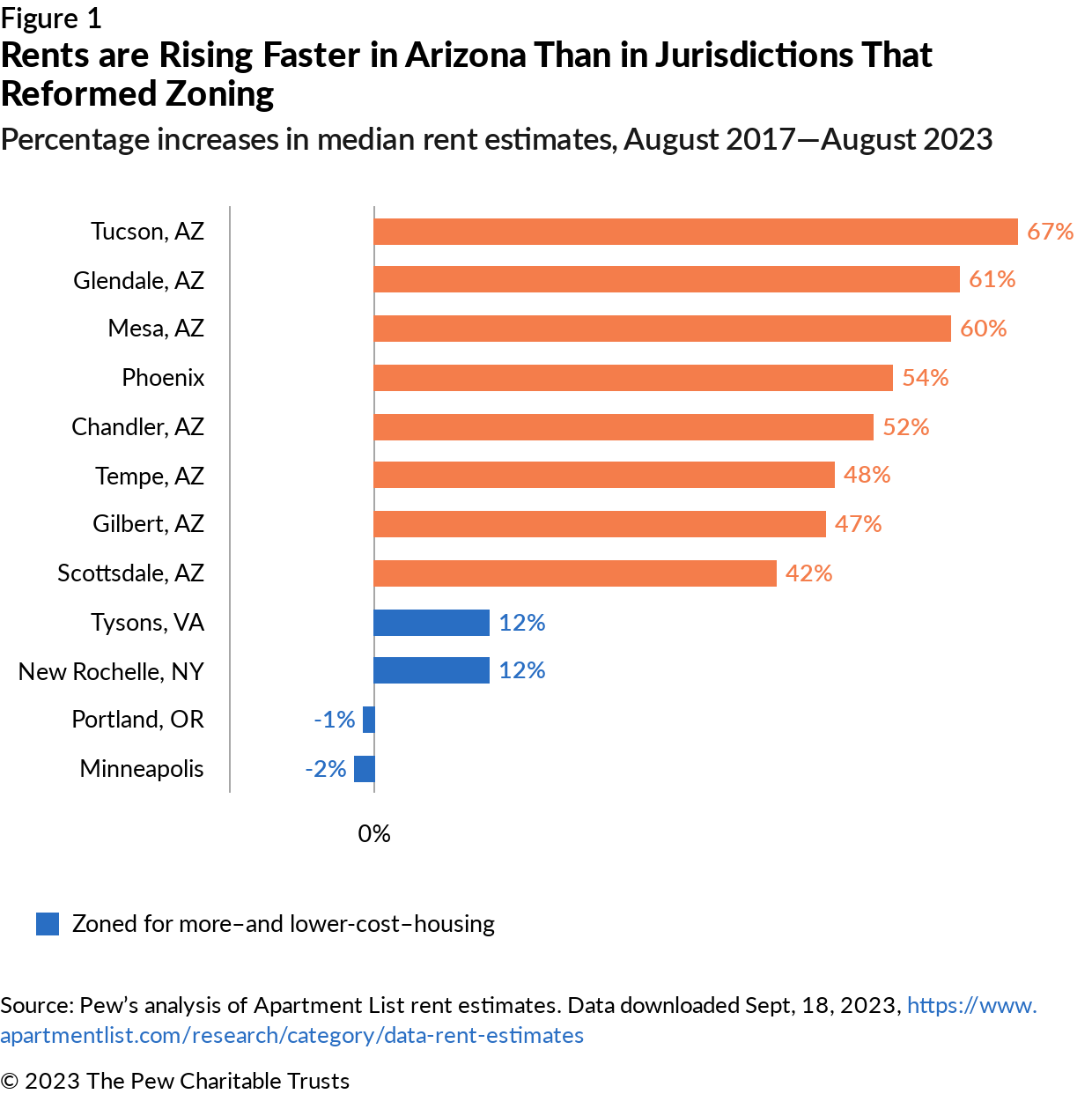 Figure 1
Rents are Rising Faster in Arizona Than in Jurisdictions That Reformed Zoning
Percentage increases in median rent estimates, August 2017—August 2023

Tucson, AZ 67%
Glendale, AZ 61%
Mesa, AZ 60%
Phoenix 54%
Chandler, AZ 52%
Tempe, AZ 48%
Gilbert, AZ 47%
Scottsdale, AZ 42%
Tysons, VA 12%
New Rochelle, NY 12%
Portland, OR -1%
Minneapolis -2%

0%

Zoned for more–and lower-cost–housing

Source: Pew's analysis of Apartment List rent estimates. Data downloaded Sept, 18, 2023, https://www.apartmentlist.com/research/category/data-rent-estimates

© 2023 The Pew Charitable Trusts