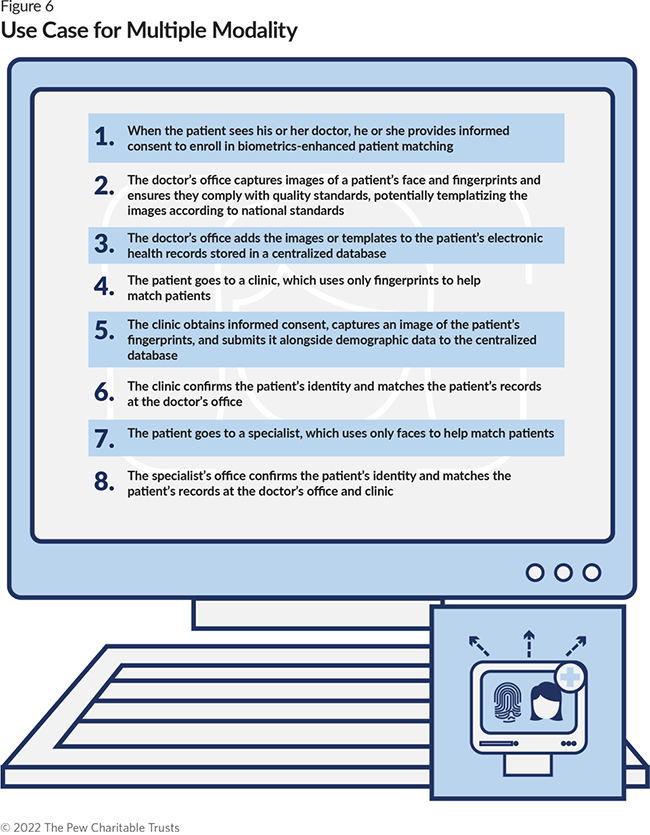 Figure 6
Use Case for Multiple Modality

1. When the patient sees his or her doctor, he or she provides informed consent to enroll in biometrics-enhanced patient matching

2. The doctor's office captures images of a patient's face and fingerprints and ensures they comply with quality standards, potentially templatizing the images according to national standards

3. The doctor's office adds the images or templates to the patient's electronic health records stored in a centralized database

4. The patient goes to a clinic, which uses only fingerprints to help match patients

5. The clinic obtains informed consent, captures an image of the patient's fingerprints, and submits it alongside demographic data to the centralized database

6. The clinic confirms the patient's identity and matches the patient's records at the doctor's office

7. The patient goes to a specialist, which uses only faces to help match patients

8. The specialist's office confirms the patient's identity and matches the patient's records at the doctor's office and clinic

© 2022 The Pew Charitable Trusts