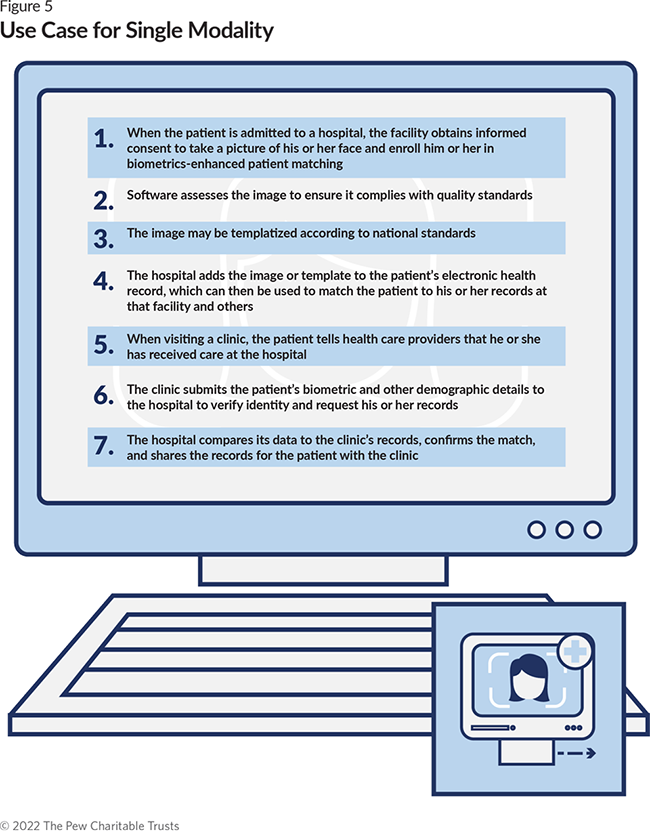 Figure 5
Use Case for Single Modality

1. When the patient is admitted to a hospital, the facility obtains informed consent to take a picture of his or her face and enroll him or her in biometrics-enhanced patient matching

2. Software assesses the image to ensure it complies with quality standards

3. The image may be templatized according to national standards

4. The hospital adds the image or template to the patient's electronic health record, which can then be used to match the patient to his or her records at that facility and others

5. When visiting a clinic, the patient tells health care providers that he or she has received care at the hospital

6. The clinic submits the patient's biometric and other demographic details to the hospital to verify identity and request his or her records

7. The hospital compares its data to the clinic's records, confirms the match, and shares the records for the patient with the clinic

© 2022 The Pew Charitable Trusts