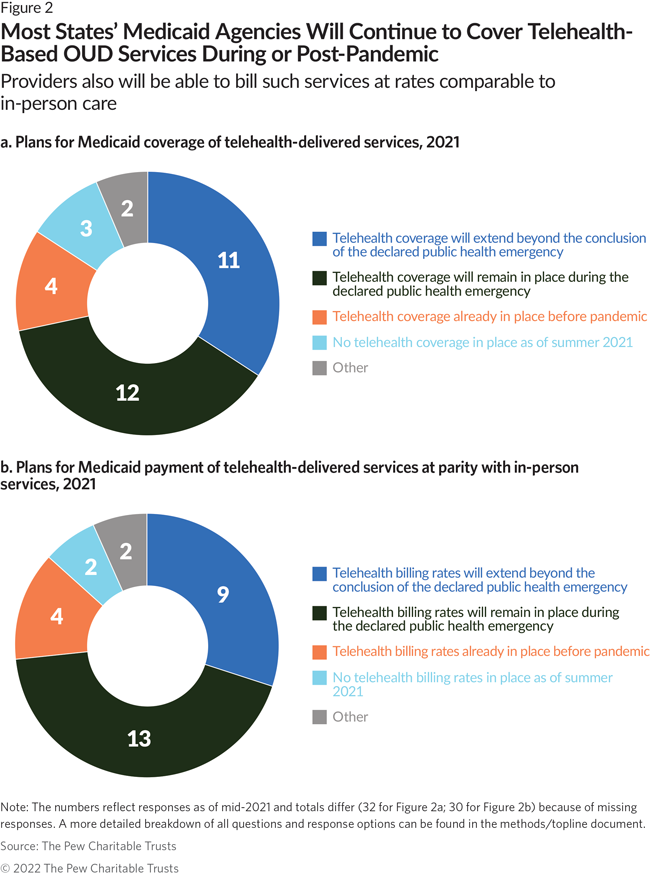 Figure 2

Most States' Medicaid Agencies Will Continue to Cover Telehealth-Based OUD Services During or Post-Pandemic

Providers also will be able to bill such services at rates comparable to in-person care

a. Plans for Medicaid coverage of telehealth-delivered services, 2021

11
12
4
3
2

Telehealth coverage will extend beyond the conclusion of the declared public health emergency
Telehealth coverage will remain in place during the declared public health emergency
Telehealth coverage already in place before pandemic
No telehealth coverage in place as of summer 2021
Other

b. Plans for Medicaid payment of telehealth-delivered services at parity with in-person services, 2021

9
13
4
2
2

Telehealth billing rates will extend beyond the conclusion of the declared public health emergency
Telehealth billing rates will remain in place during the declared public health emergency
Telehealth billing rates already in place before pandemic
No telehealth billing rates in place as of summer 2021
Other

Note: The numbers reflect responses as of mid-2021 and totals differ (32 for Figure 2a; 30 for Figure 2b) because of missing responses. A more detailed breakdown of all questions and response options can be found in the methods/topline document.

Source: The Pew Charitable Trusts

© 2022 The Pew Charitable Trusts