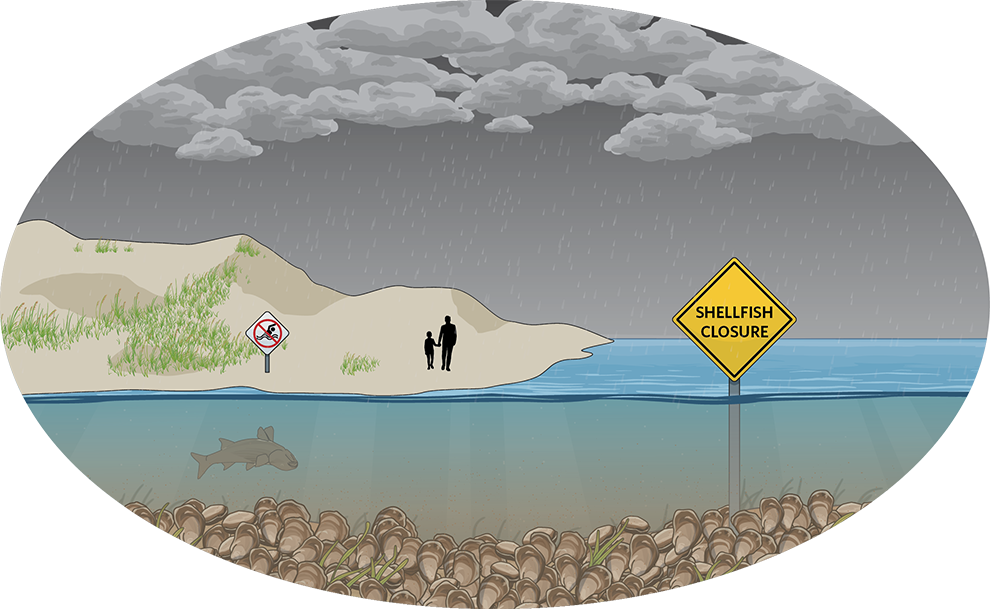 SHELLFISH CLOSURE