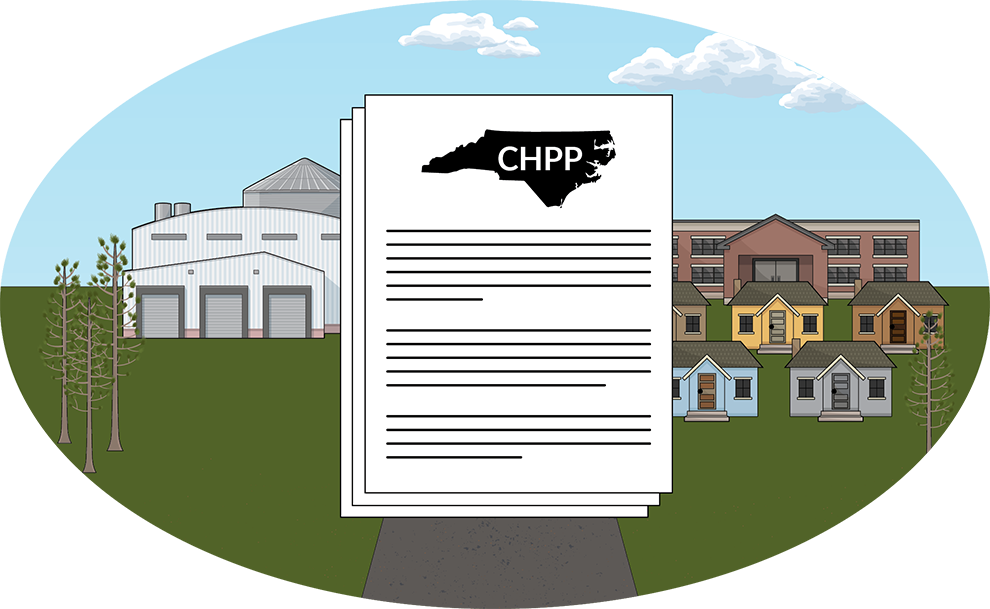 CHPP