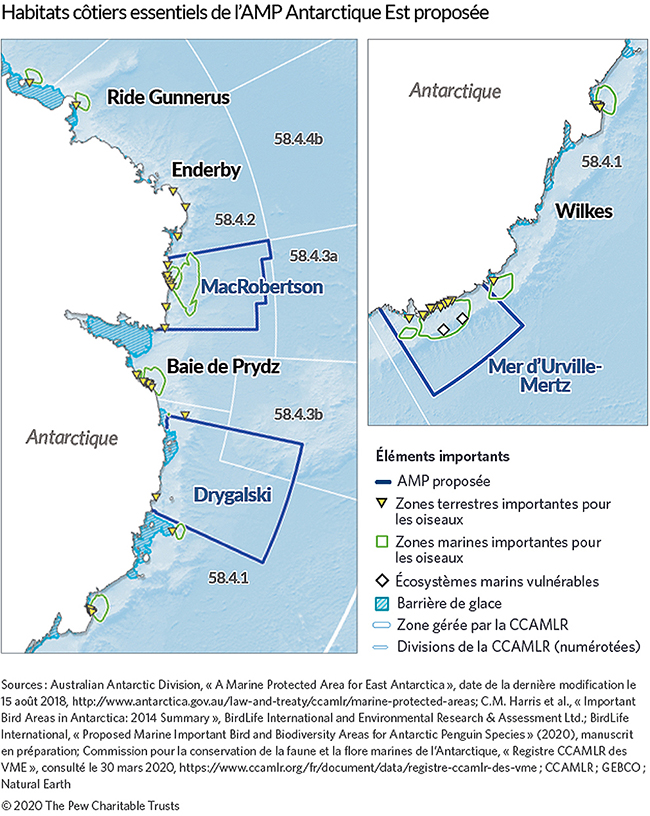 Habitats côtiers essentiels de l'AMP Antarctique Est proposée

Ride Gunnerus

58.4.4b

Enderby

58.4.2

58.4.3a

MacRobertson

Baie de Prydz

58.4.3b

Antarctique

Drygalski

58.4.1

Antarctique

58.4.1

Wilkes

Mer d'Urville-Mertz

Éléments importants

AMP proposée

Zones terrestres importantes pour les oiseaux

Zones marines importantes pour les oiseaux

Écosystèmes marins vulnérables

Barrière de glace

Zone gérée par la CCAMLR

Divisions de la CCAMLR (numérotées)

Sources : Australian Antarctic Division, « A Marine Protected Area for East Antarctica », date de la dernière modification le 15 août 2018, http://www.antarctica.gov.au/law-and-treaty/ccamlr/marine-protected-areas; C.M. Harris et al., « Important Bird Areas in Antarctica: 2014 Summary », BirdLife International and Environmental Research & Assessment Ltd.; BirdLife International, « Proposed Marine Important Bird and Biodiversity Areas for Antarctic Penguin Species » (2020), manuscrit en préparation; Commission pour la conservation de la faune et la flore marines de l'Antarctique, « Registre CCAMLR des VME », consulté le 30 mars 2020, https://www.ccamlr.org/fr/document/data/registre-ccamlr-des-vme ; CCAMLR ; GEBCO ; Natural Earth

© 2020 The Pew Charitable Trusts