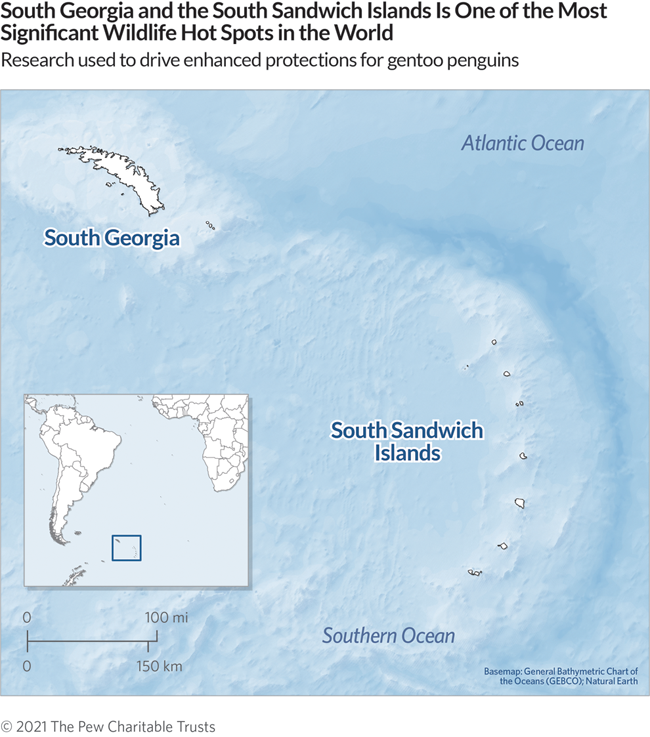 South Georgia and the South Sandwich Islands Is One of the Most Significant Wildlife Hot Spots in the World

Research used to drive enhanced protections for gentoo penguins

Atlantic Ocean

South Georgia

South Sandwich Islands

0 100 mi

0 150 km

Southern Ocean

Basemap: General Bathymetric Chart of the Oceans (GEBCO); Natural Earth

© 2021 The Pew Charitable Trusts