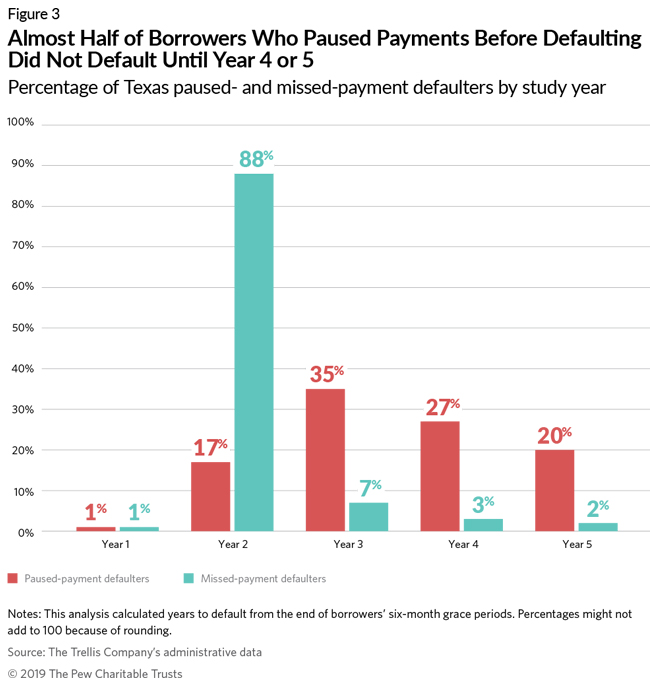 Figure 3

Almost Half of Borrowers Who Paused Payments Before Defaulting Did Not Default Until Year 4 or 5

Percentage of Texas paused- and missed-payment defaulters by study year

100%
90%
80%
70%
60%
50%
40%
30%
20%
10%
0%

1%
1%
17%
88%
35%
7%
27%
3%
20%
2%

Year 1
Year 2
Year 3
Year 4
Year 5

Paused-payment defaulters
Missed-payment defaulters

Notes: This analysis calculated years to default from the end of borrowers' six-month grace periods. Percentages might not add to 100 because of rounding.

Source: The Trellis Company's administrative data

© 2019 The Pew Charitable Trusts