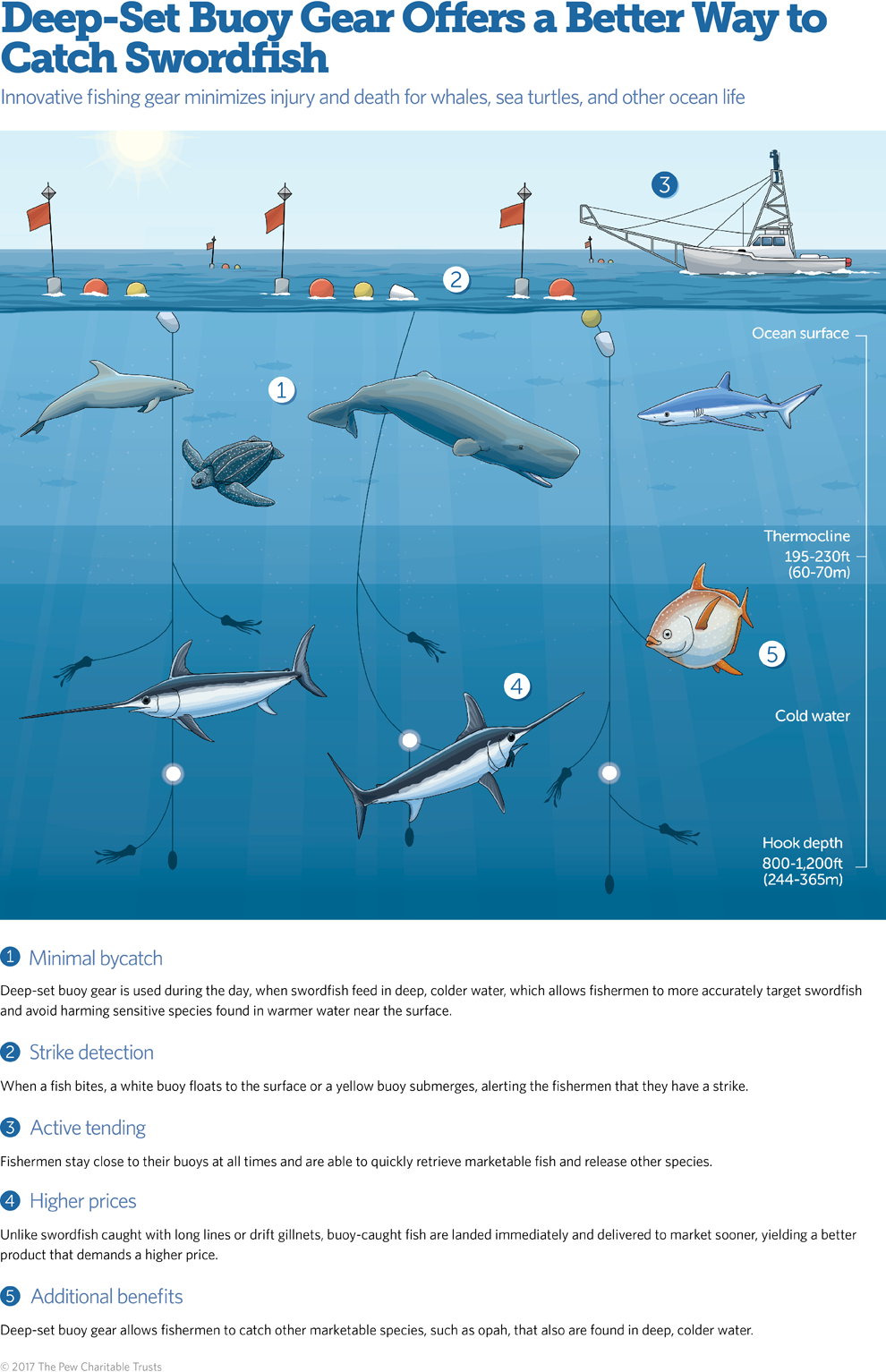 Deep-Set Buoy Gear Offers a Better Way to Catch Swordfish

Innovative fishing gear minimizes injury and death for whales, sea turtles, and other ocean life

3

2

1

Ocean surface

Thermocline
195-230ft
(60-70m)

5

4

Cold water

Hook depth
800-1,200ft
(244-365m)

1 Minimal bycatch

Deep-set buoy gear is used during the day, when swordfish feed in deep, colder water, which allows fishermen to more accurately target swordfish and avoid harming sensitive species found in warmer water near the surface.

2 Strike detection

When a fish bites, a white buoy floats to the surface or a yellow buoy submerges, alerting the fishermen that they have a strike.

3 Active tending

Fishermen stay close to their buoys at all times and are able to quickly retrieve marketable fish and release other species.

4 Higher prices

Unlike swordfish caught with long lines or drift gillnets, buoy-caught fish are landed immediately and delivered to market sooner, yielding a better product that demands a higher price.

5 Additional benefits

Deep-set buoy gear allows fishermen to catch other marketable species, such as opah, that also are found in deep, colder water.

© 2017 The Pew Charitable Trusts