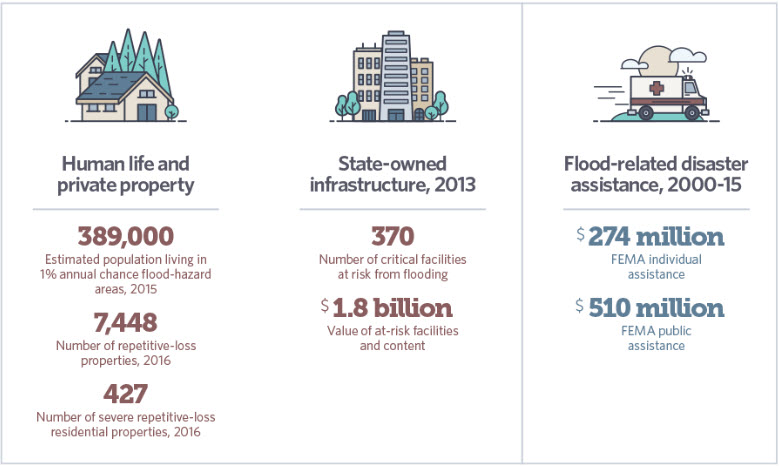 Human life and private property

389,000
Estimated population living in 1% annual chance flood-hazard areas, 2015

7,448
Number of repetitive-loss properties, 2016

427
Number of severe repetitive-loss residential properties, 2016

State-owned infrastructure, 2013

370
Number of critical facilities at risk from flooding

$ 1.8 billion
Value of at-risk facilities and content

Flood-related disaster assistance, 2000-15

$ 274 million
FEMA individual assistance

$ 510 million
FEMA public assistance