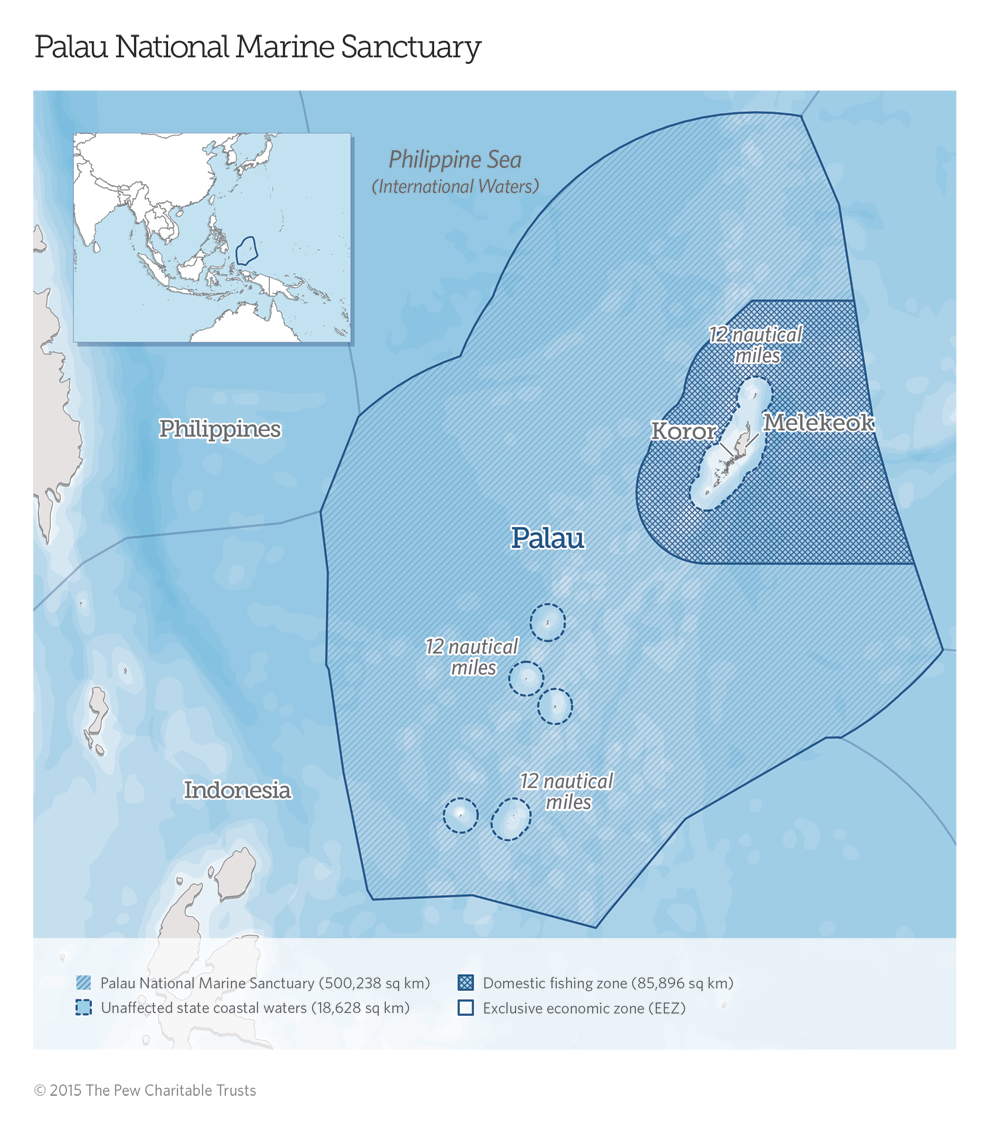 Palau National Marine Sanctuary

Philippine Sea
(International Waters)

12 nautical miles

Koror

Melekeok

Philippines

Palau

12 nautical miles

12 nautical miles

Indonesia

Palau National Marine Sanctuary (500,238 sq km)
Unaffected state coastal waters (18,628 sq km)
Domestic fishing zone (85,896 sq km)
Exclusive economic zone (EEZ)

© 2015 The Pew Charitable Trusts